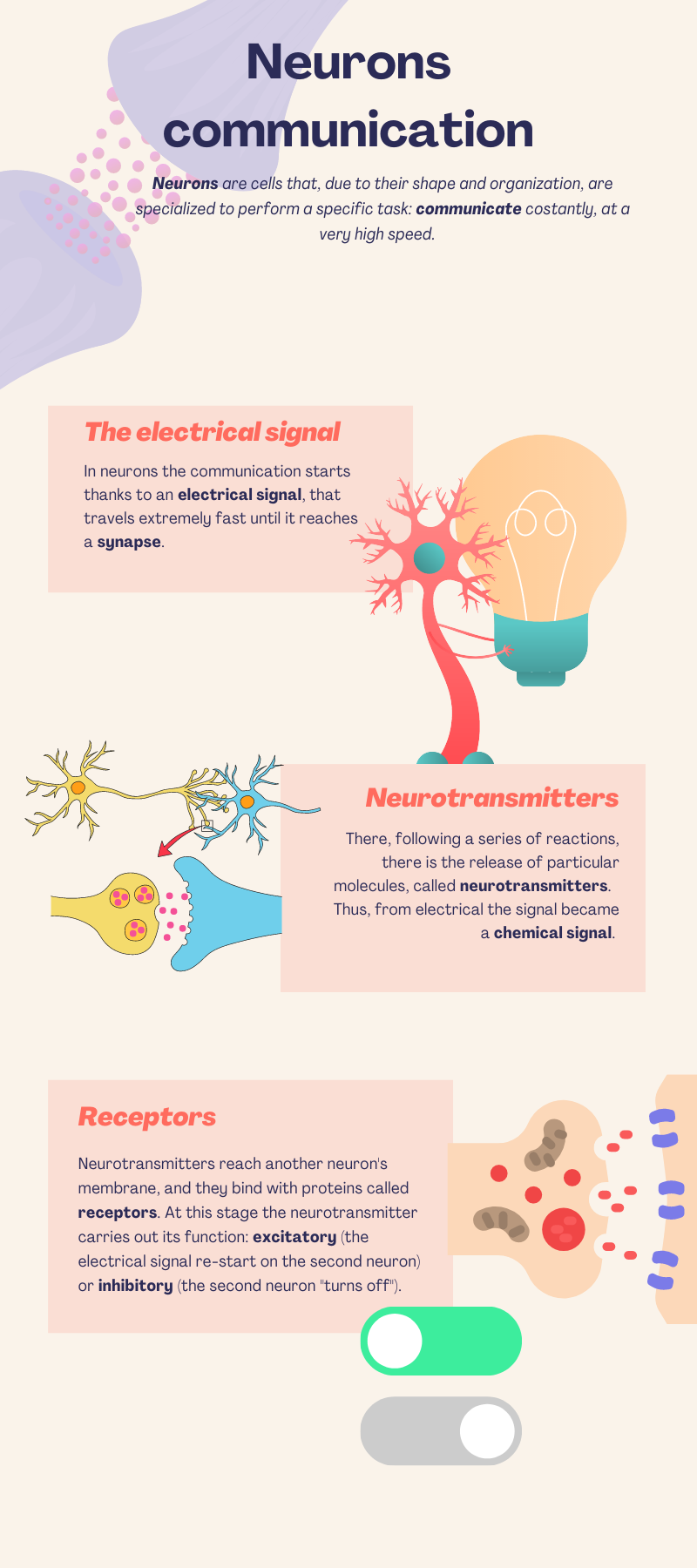 Neurons communication

Neurons are cells that, due to their shape and organization, are specialized to perform a specific task: communicate costantly, at a very high speed.

The electrical signal

In neurons the communication starts thanks to an electrical signal, that travels extremely fast until it reaches a synapse.

Neurotransmitters

There, following a series of reactions, there is the release of particular molecules, called neurotransmitters. Thus, from electrical the signal became a chemical signal.

Receptors

Neurotransmitters reach another neuron's membrane, and they bind with proteins called receptors. At this stage the neurotransmitter carries out its function: excitatory (the electrical signal re-start on the second neuron) or inhibitory (the second neuron "turns off").